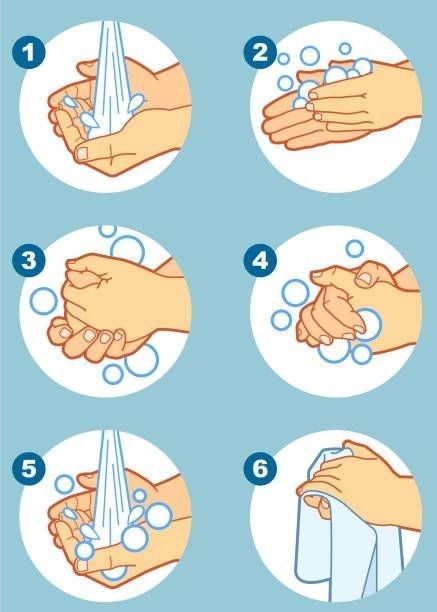 1
2
3
4
5
6