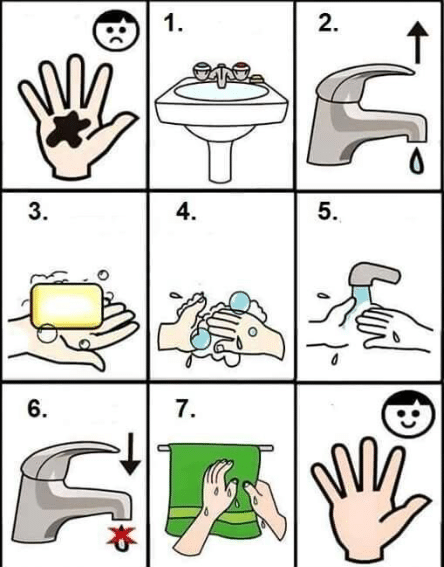 1.

2.

3.

4.

5.

6.

7.